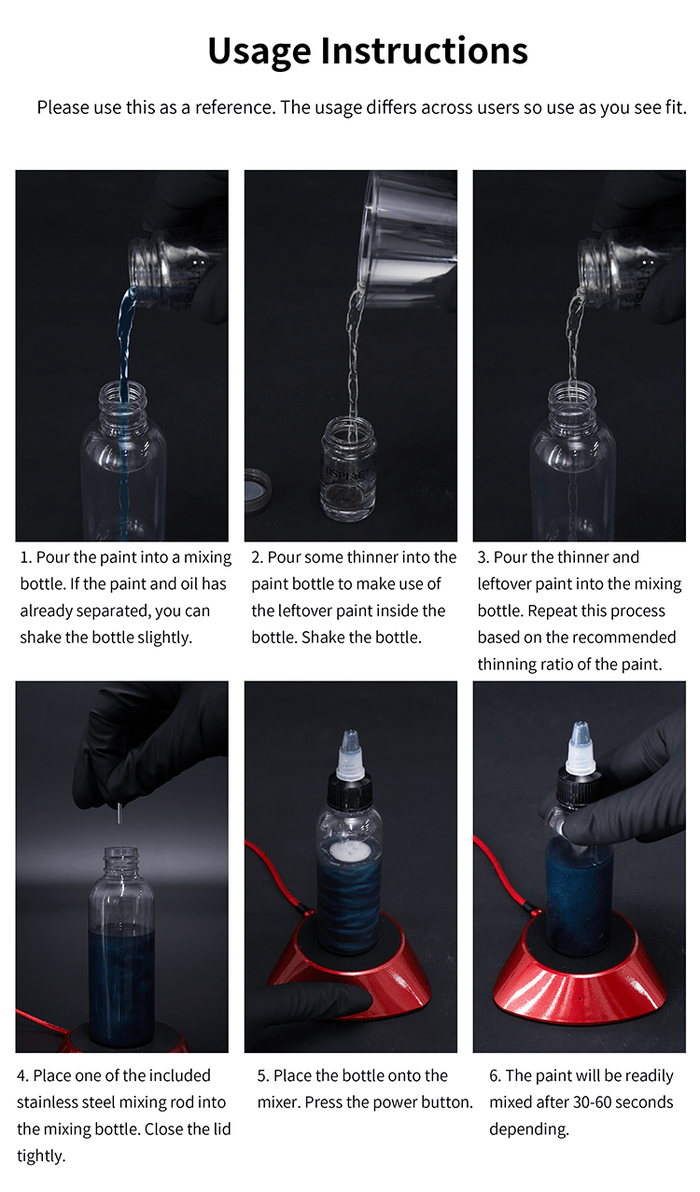 Usage Instructions

Please use this as a reference. The usage differs across users so use as you see fit.

1. Pour the paint into a mixing bottle. If the paint and oil has already separated, you can shake the bottle slightly.

2. Pour some thinner into the paint bottle to make use of the leftover paint inside the bottle. Shake the bottle.

3. Pour the thinner and leftover paint into the mixing bottle. Repeat this process based on the recommended thinning ratio of the paint.

4. Place one of the included stainless steel mixing rod into the mixing bottle. Close the lid tightly.

5. Place the bottle onto the mixer. Press the power button.

6. The paint will be readily mixed after 30-60 seconds depending.